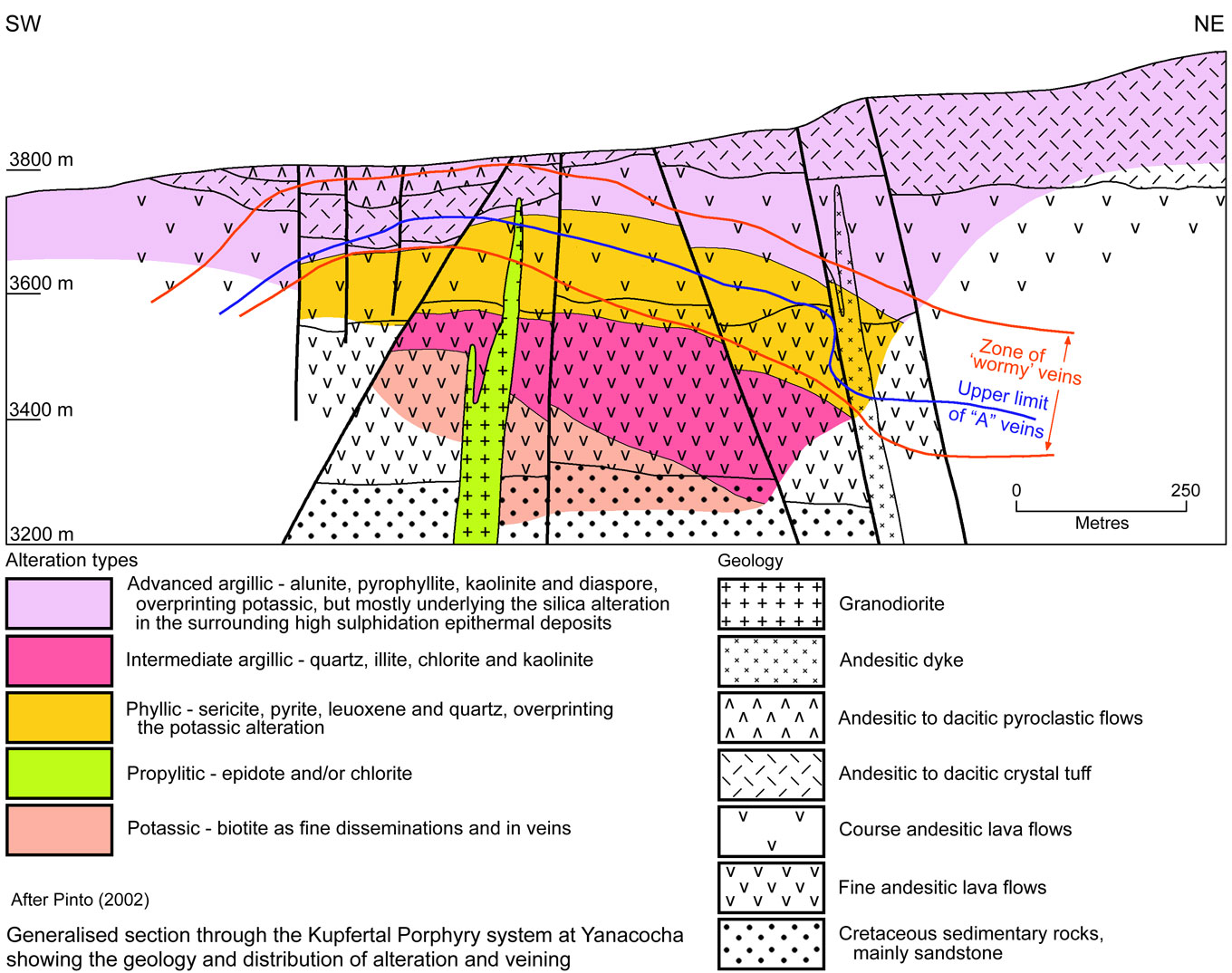 SW

NE

3800 m

3600 m

3400 m

3200 m

Zone of 'wormy' veins

Upper limit of "A" veins

0 250
Metres

Alteration types

Advanced argillic - alunite, pyrophyllite, kaolinite and diaspore, overprinting potassic, but mostly underlying the silica alteration in the surrounding high sulphidation epithermal deposits

Intermediate argillic - quartz, illite, chlorite and kaolinite

Phyllic - sericite, pyrite, leuoxene and quartz, overprinting the potassic alteration

Propylitic - epidote and/or chlorite

Potassic - biotite as fine disseminations and in veins

After Pinto (2002)

Generalised section through the Kupfertal Porphyry system at Yanacocha showing the geology and distribution of alteration and veining

Geology

Granodiorite

Andesitic dyke

Andesitic to dacitic pyroclastic flows

Andesitic to dacitic crystal tuff

Course andesitic lava flows

Fine andesitic lava flows

Cretaceous sedimentary rocks, mainly sandstone