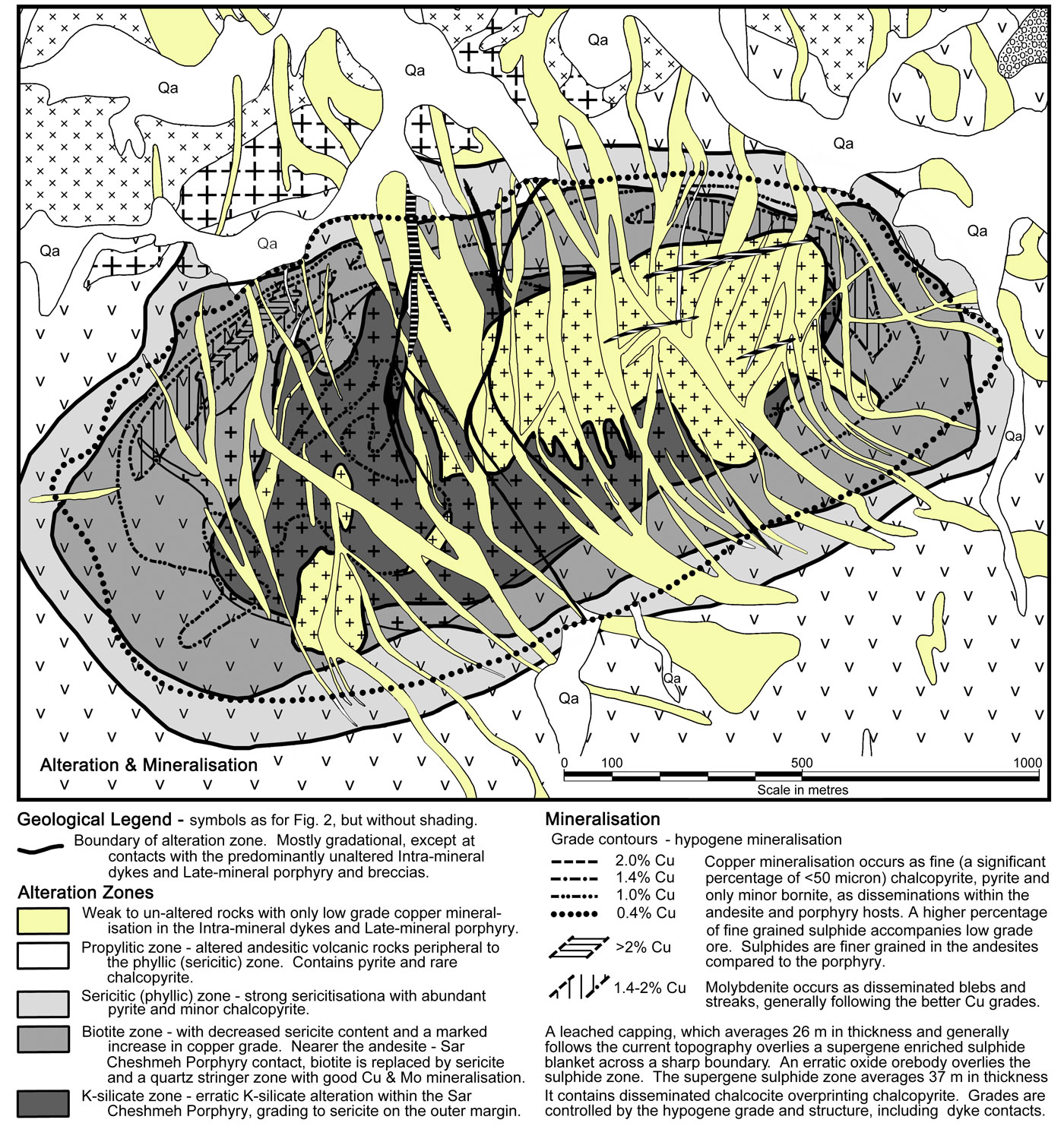 Qa
Qa
Qa
Qa
Qa
Qa
Qa
Qa
Qa
Qa

Alteration & Mineralisation

0 100 500 1000
Scale in metres

Geological Legend - symbols as for Fig. 2, but without shading.

Boundary of alteration zone. Mostly gradational, except at contacts with the predominantly unaltered Intra-mineral dykes and Late-mineral porphyry and breccias.

Alteration Zones

Weak to un-altered rocks with only low grade copper mineralisation in the Intra-mineral dykes and Late-mineral porphyry.

Propylitic zone - altered andesitic volcanic rocks peripheral to the phyllic (sericitic) zone. Contains pyrite and rare chalcopyrite.

Sericitic (phyllic) zone - strong sericitisationa with abundant pyrite and minor chalcopyrite.

Biotite zone - with decreased sericite content and a marked increase in copper grade. Nearer the andesite - Sar Cheshmeh Porphyry contact, biotite is replaced by sericite and a quartz stringer zone with good Cu & Mo mineralisation.

K-silicate zone - erratic K-silicate alteration within the Sar Cheshmeh Porphyry, grading to sericite on the outer margin.

Mineralisation

Grade contours - hypogene mineralisation

2.0% Cu
1.4% Cu
1.0% Cu
0.4% Cu

>2% Cu

1.4-2% Cu

Copper mineralisation occurs as fine (a significant percentage of <50 micron) chalcopyrite, pyrite and only minor bornite, as disseminations within the andesite and porphyry hosts. A higher percentage of fine grained sulphide accompanies low grade ore. Sulphides are finer grained in the andesites compared to the porphyry.

Molybdenite occurs as disseminated blebs and streaks, generally following the better Cu grades.

A leached capping, which averages 26 m in thickness and generally follows the current topography overlies a supergene enriched sulphide blanket across a sharp boundary. An erratic oxide orebody overlies the sulphide zone. The supergene sulphide zone averages 37 m in thickness It contains disseminated chalcocite overprinting chalcopyrite. Grades are controlled by the hypogene grade and structure, including dyke contacts.