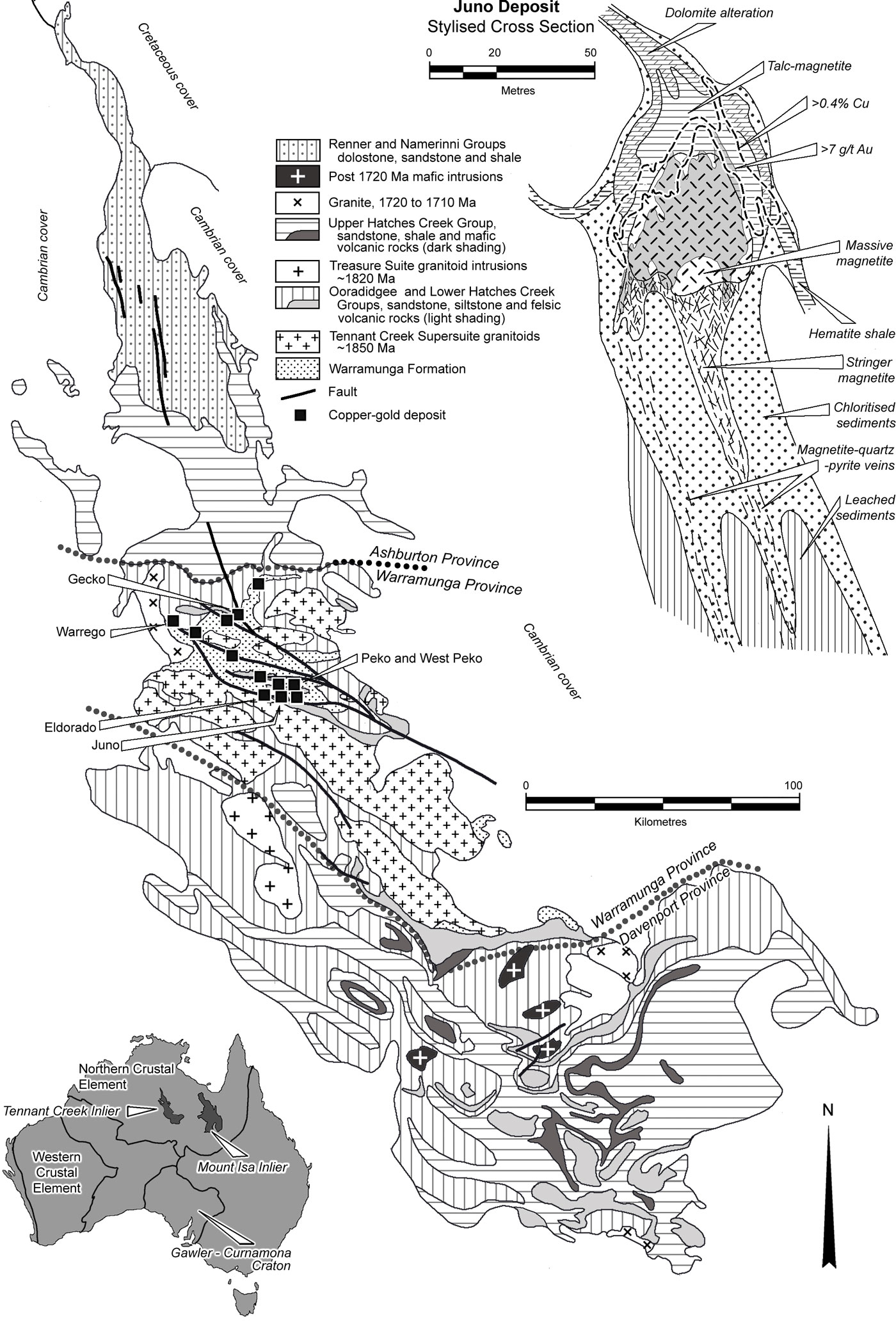 Juno Deposit
Stylised Cross Section
0 20 50
Metres

Dolomite alteration
Talc-magnetite
>0.4% Cu
>7 g/t Au
Massive magnetite
Hematite shale
Stringer magnetite
Chloritised sediments
Magnetite-quartz -pyrite veins
Leached sediments

Cretaceous cover
Cambrian cover
Cambrian cover

Renner and Namerinni Groups dolostone, sandstone and shale
Post 1720 Ma mafic intrusions
Granite, 1720 to 1710 Ma
Upper Hatches Creek Group, sandstone, shale and mafic volcanic rocks (dark shading)
Treasure Suite granitoid intrusions ~1820 Ma
Ooradidgee and Lower Hatches Creek Groups, sandstone, siltstone and felsic volcanic rocks (light shading)
Tennant Creek Supersuite granitoids ~1850 Ma
Warramunga Formation
Fault
Copper-gold deposit

Ashburton Province
Warramunga Province
Gecko
Warrego
Peko and West Peko
Eldorado
Juno
Cambrian cover

0 100
Kilometres

Warramunga Province
Davenport Province

Northern Crustal Element
Tennant Creek Inlier
Western Crustal Element
Mount Isa Inlier
Gawler - Curnamona Craton

N